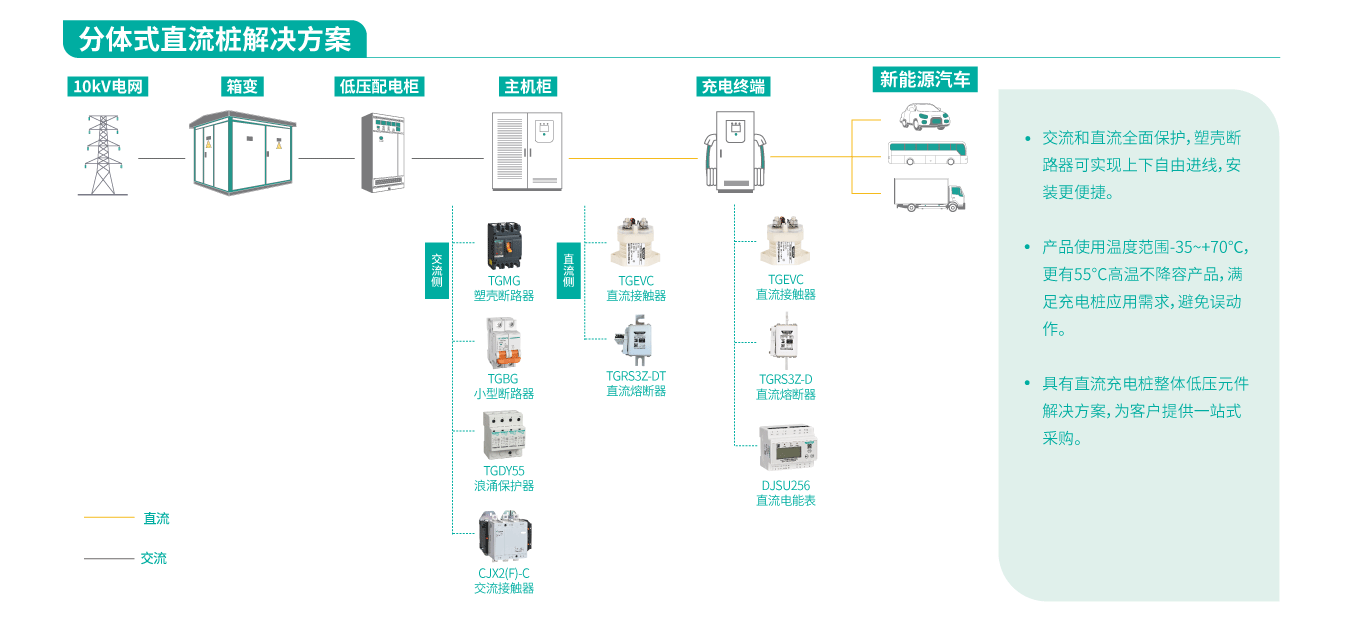 分体式直流桩解决方案

10kV电网

箱变

低压配电柜

主机柜

充电终端

新能源汽车

交流侧

TGMG
塑壳断路器

TGBG
小型断路器

TGDY55
浪涌保护器

CJX2(F)-C
交流接触器

直流侧

TGEVC
直流接触器

TGRS3Z-DT
直流熔断器

TGEVC
直流接触器

TGRS3Z-D
直流熔断器

DJSU256
直流电能表

直流

交流

• 交流和直流全面保护，塑壳断路器可实现上下自由进线，安装更便捷。

• 产品使用温度范围-35~+70°C，更有55°C高温不降容产品，满足充电桩应用需求，避免误动作。

• 具有直流充电桩整体低压元件解决方案，为客户提供一站式采购。